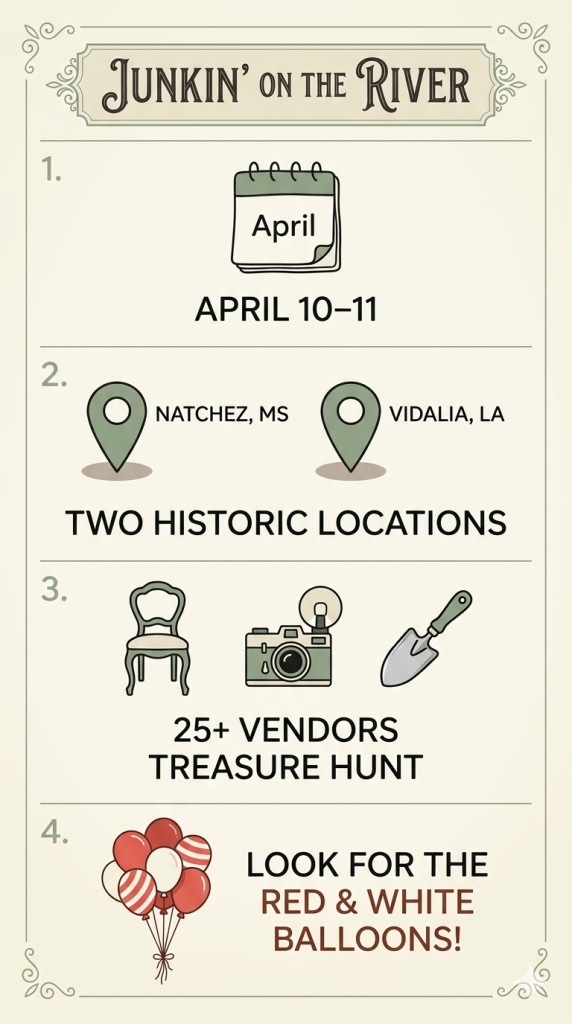 JUNKIN' ON THE RIVER

1.

April

APRIL 10–11

2.

NATCHEZ, MS

VIDALIA, LA

TWO HISTORIC LOCATIONS

3.

25+ VENDORS
TREASURE HUNT

4.

LOOK FOR THE RED & WHITE BALLOONS!